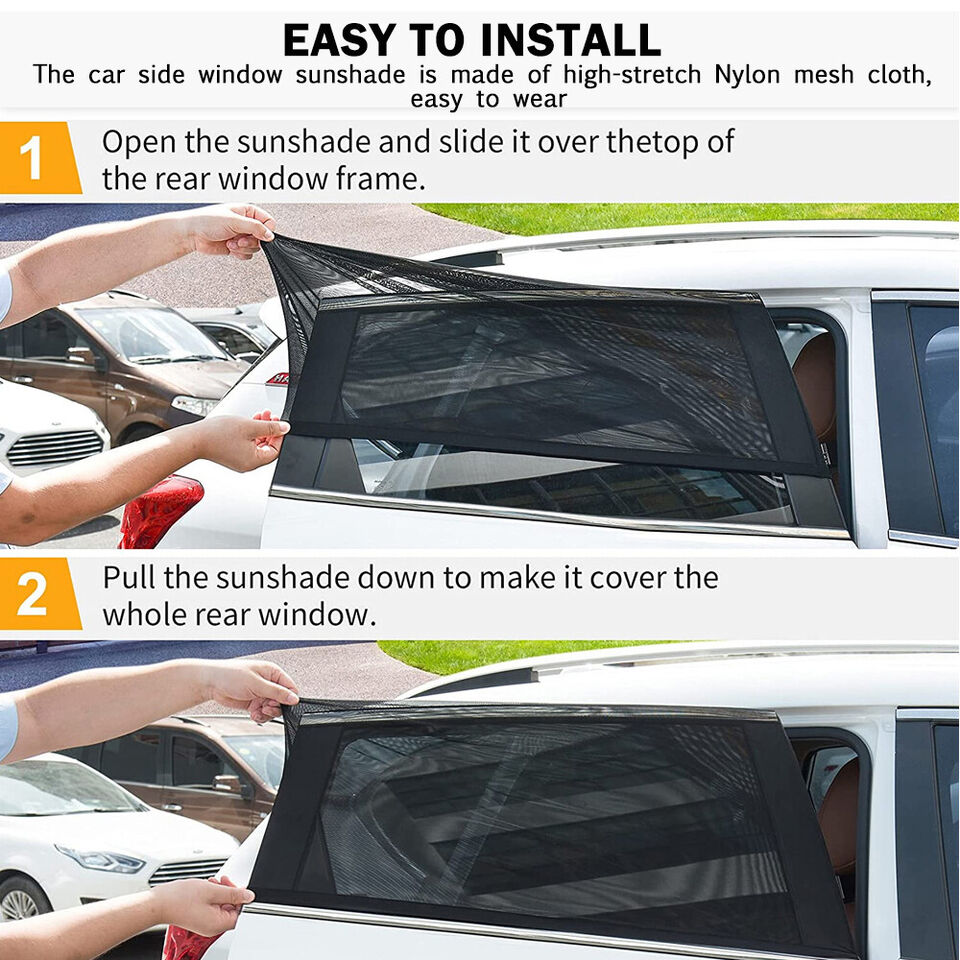 EASY TO INSTALL

The car side window sunshade is made of high-stretch Nylon mesh cloth, easy to wear

1 Open the sunshade and slide it over thetop of the rear window frame.

2 Pull the sunshade down to make it cover the whole rear window.