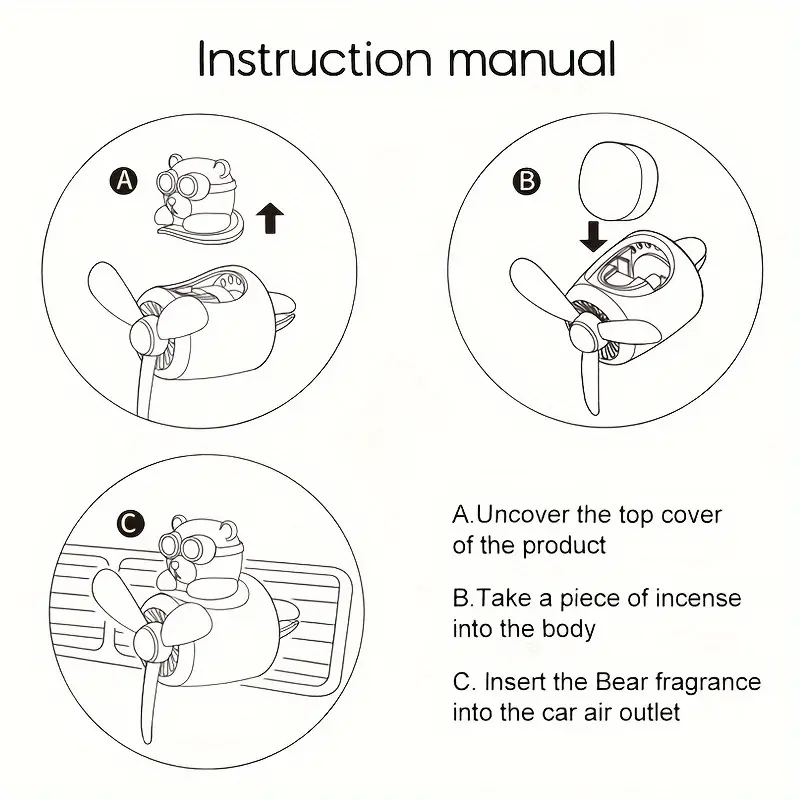 Instruction manual

A

B

C

A.Uncover the top cover of the product

B.Take a piece of incense into the body

C. Insert the Bear fragrance into the car air outlet