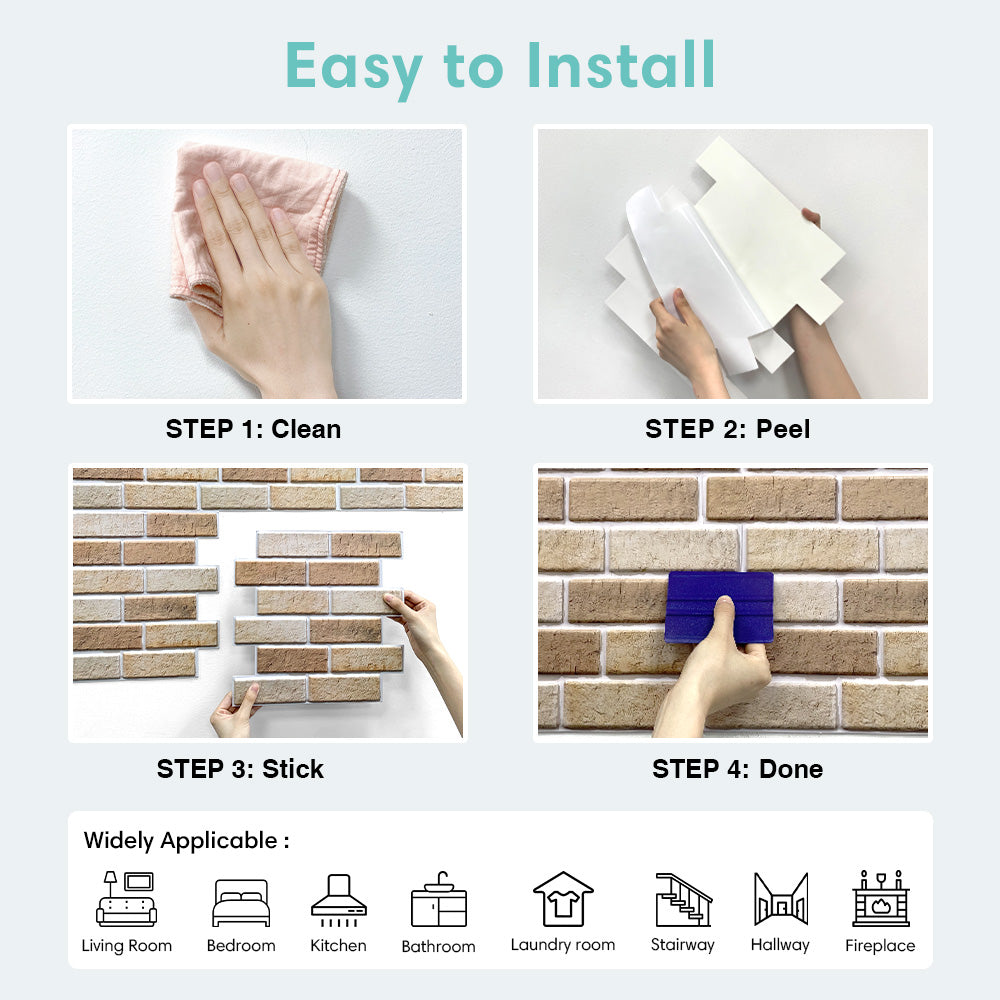 Easy to Install

STEP 1: Clean

STEP 2: Peel

STEP 3: Stick

STEP 4: Done

Widely Applicable :

Living Room
Bedroom
Kitchen
Bathroom
Laundry room
Stairway
Hallway
Fireplace