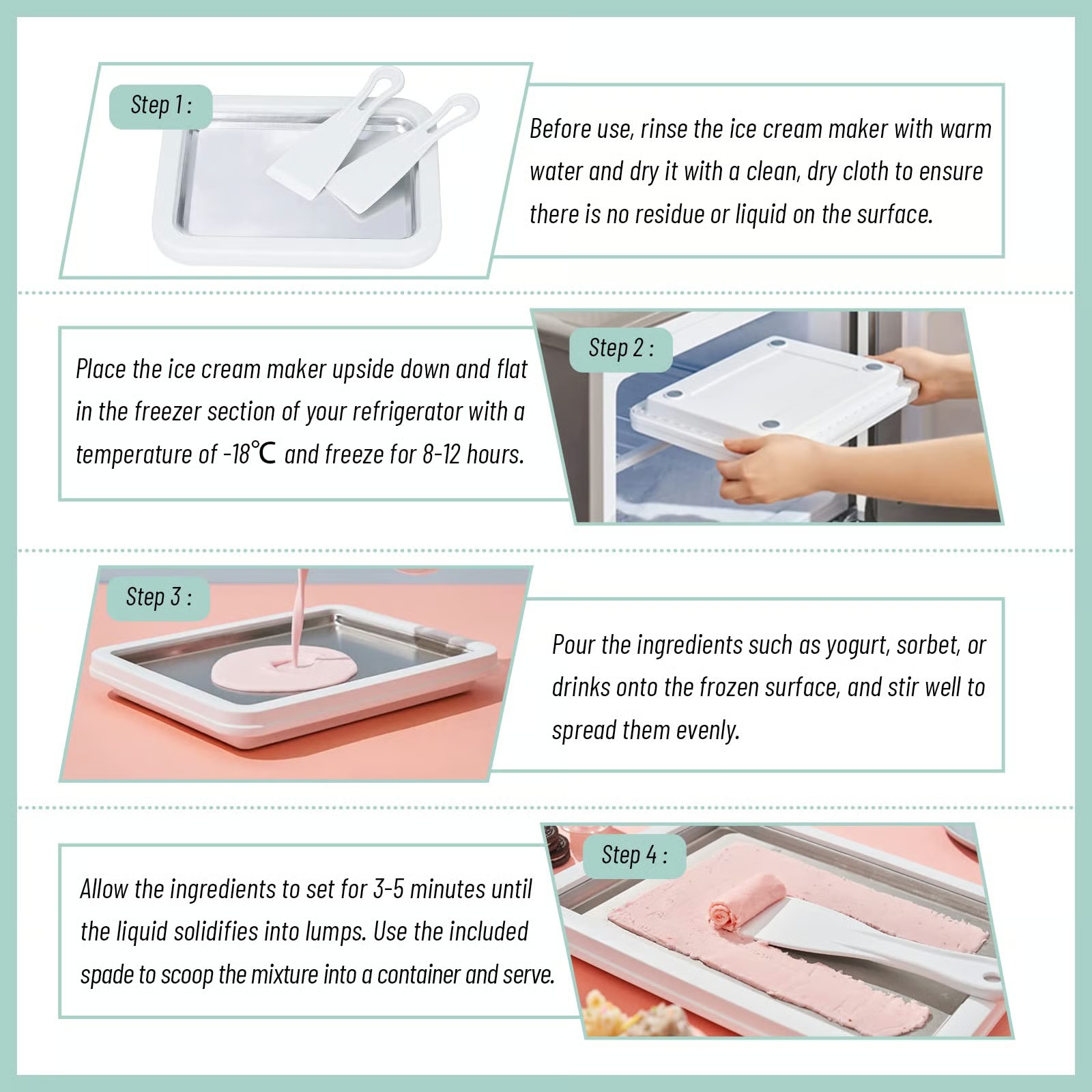 Step 1 :

Before use, rinse the ice cream maker with warm water and dry it with a clean, dry cloth to ensure there is no residue or liquid on the surface.

Step 2 :

Place the ice cream maker upside down and flat in the freezer section of your refrigerator with a temperature of -18℃ and freeze for 8-12 hours.

Step 3 :

Pour the ingredients such as yogurt, sorbet, or drinks onto the frozen surface, and stir well to spread them evenly.

Step 4 :

Allow the ingredients to set for 3-5 minutes until the liquid solidifies into lumps. Use the included spade to scoop the mixture into a container and serve.