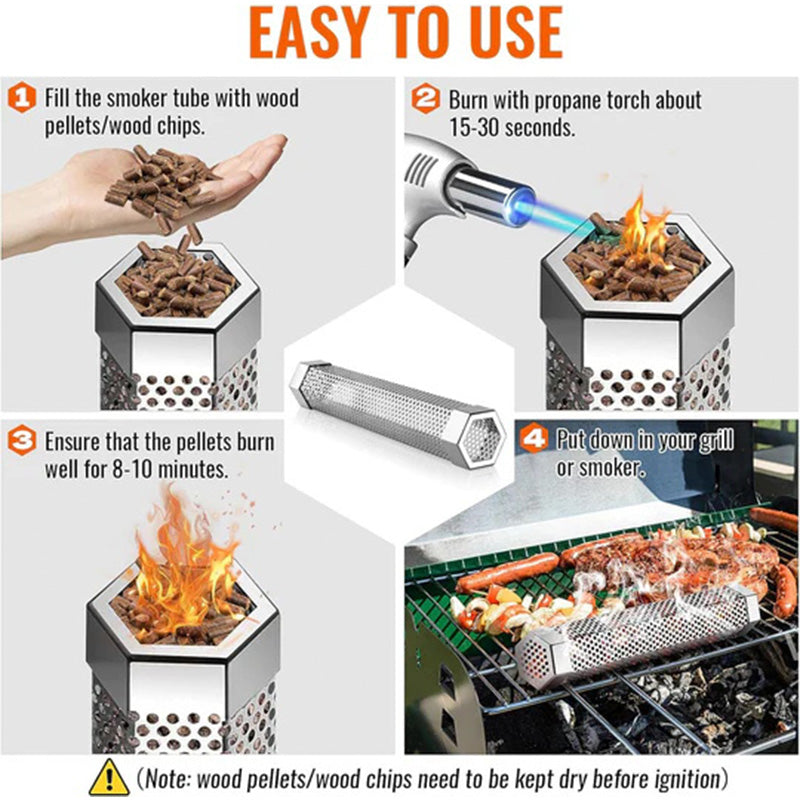 EASY TO USE

1 Fill the smoker tube with wood pellets/wood chips.

2 Burn with propane torch about 15-30 seconds.

3 Ensure that the pellets burn well for 8-10 minutes.

4 Put down in your grill or smoker.

(Note: wood pellets/wood chips need to be kept dry before ignition)