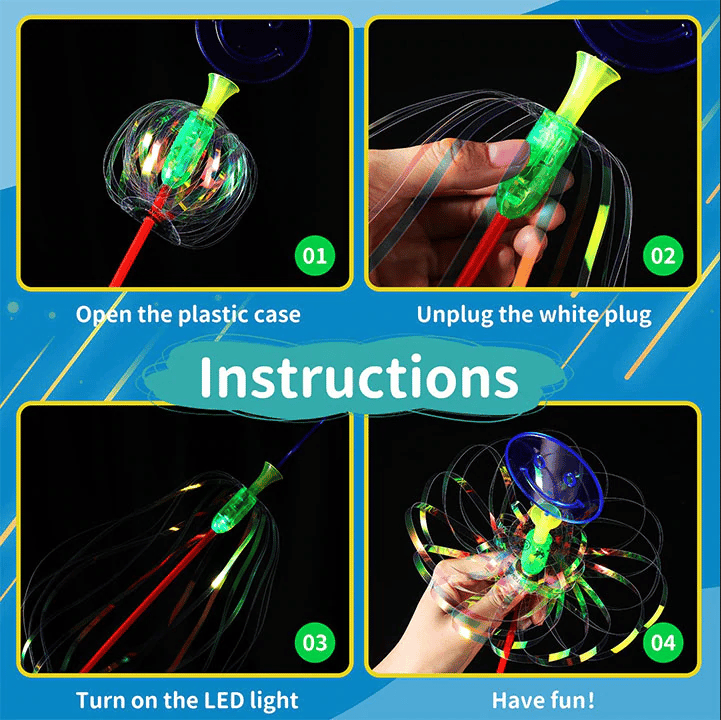 01

Open the plastic case

02

Unplug the white plug

Instructions

03

Turn on the LED light

04

Have fun!