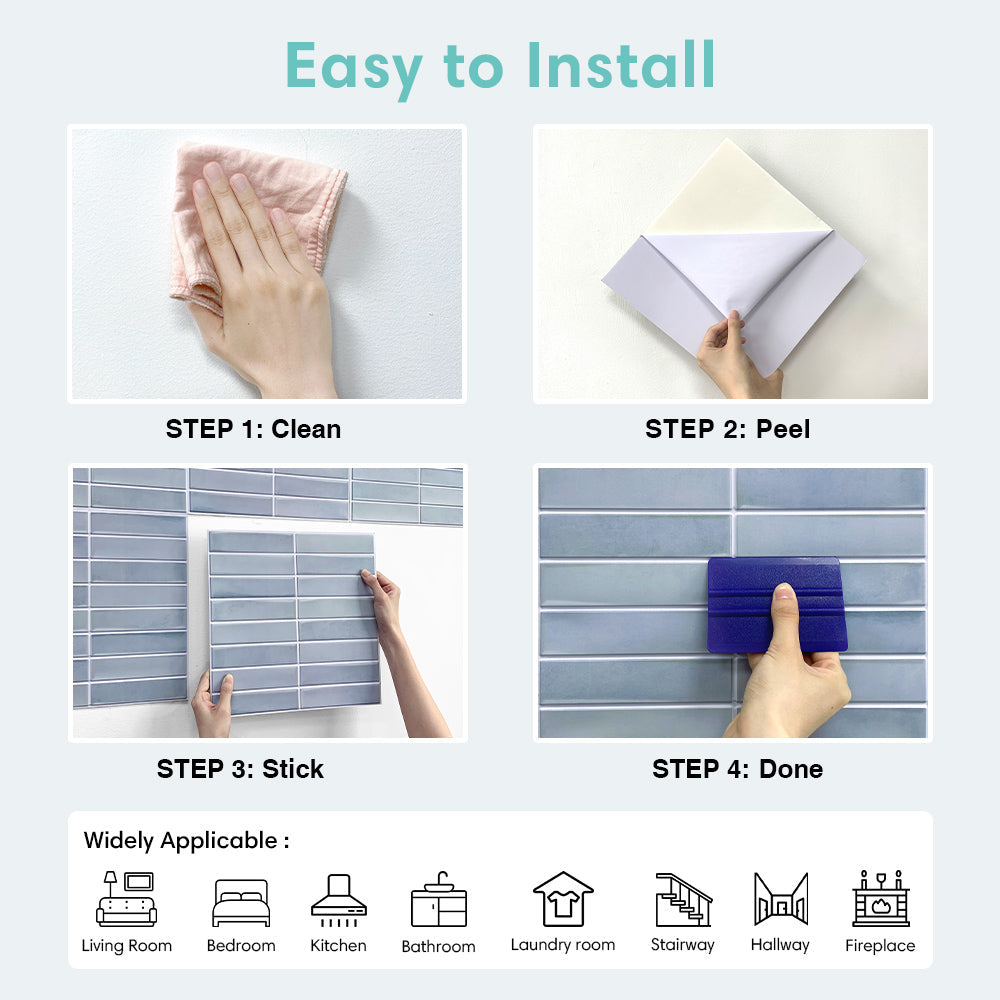 Easy to Install

STEP 1: Clean

STEP 2: Peel

STEP 3: Stick

STEP 4: Done

Widely Applicable :

Living Room
Bedroom
Kitchen
Bathroom
Laundry room
Stairway
Hallway
Fireplace