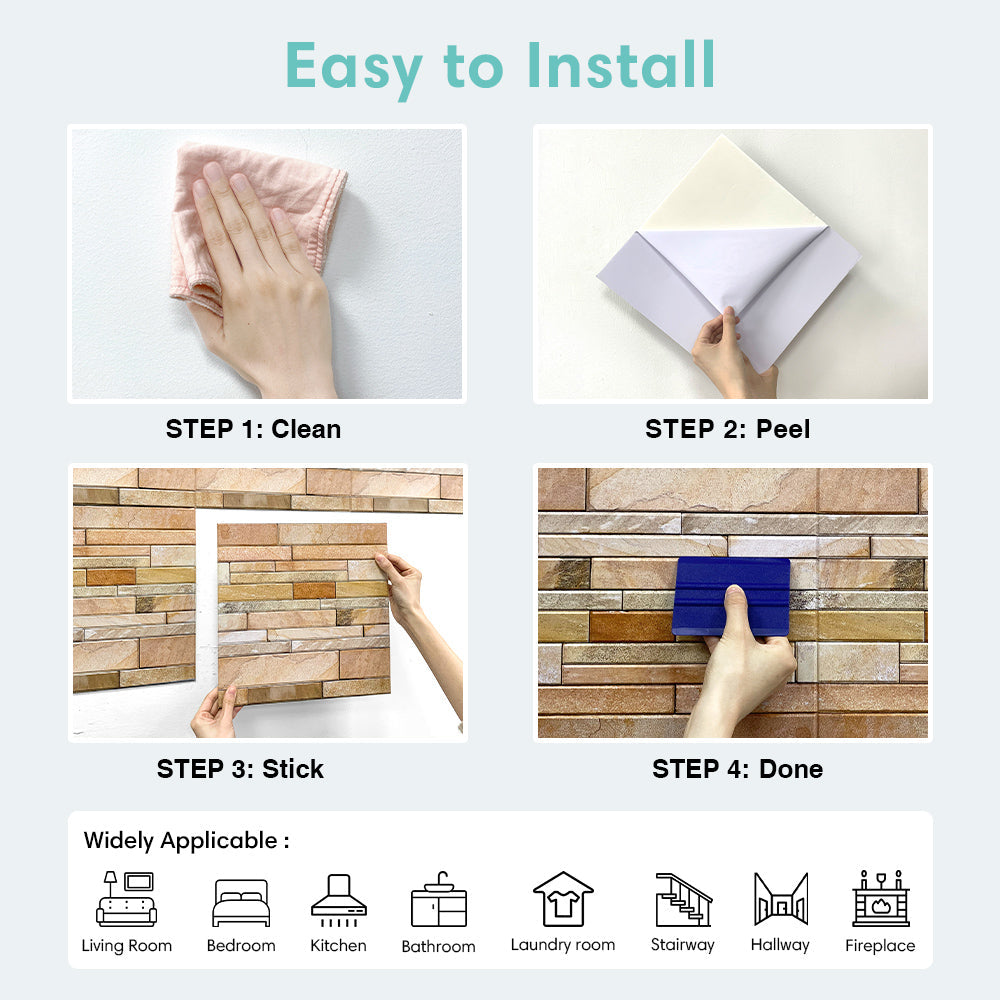 Easy to Install

STEP 1: Clean

STEP 2: Peel

STEP 3: Stick

STEP 4: Done

Widely Applicable :

Living Room Bedroom Kitchen Bathroom Laundry room Stairway Hallway Fireplace