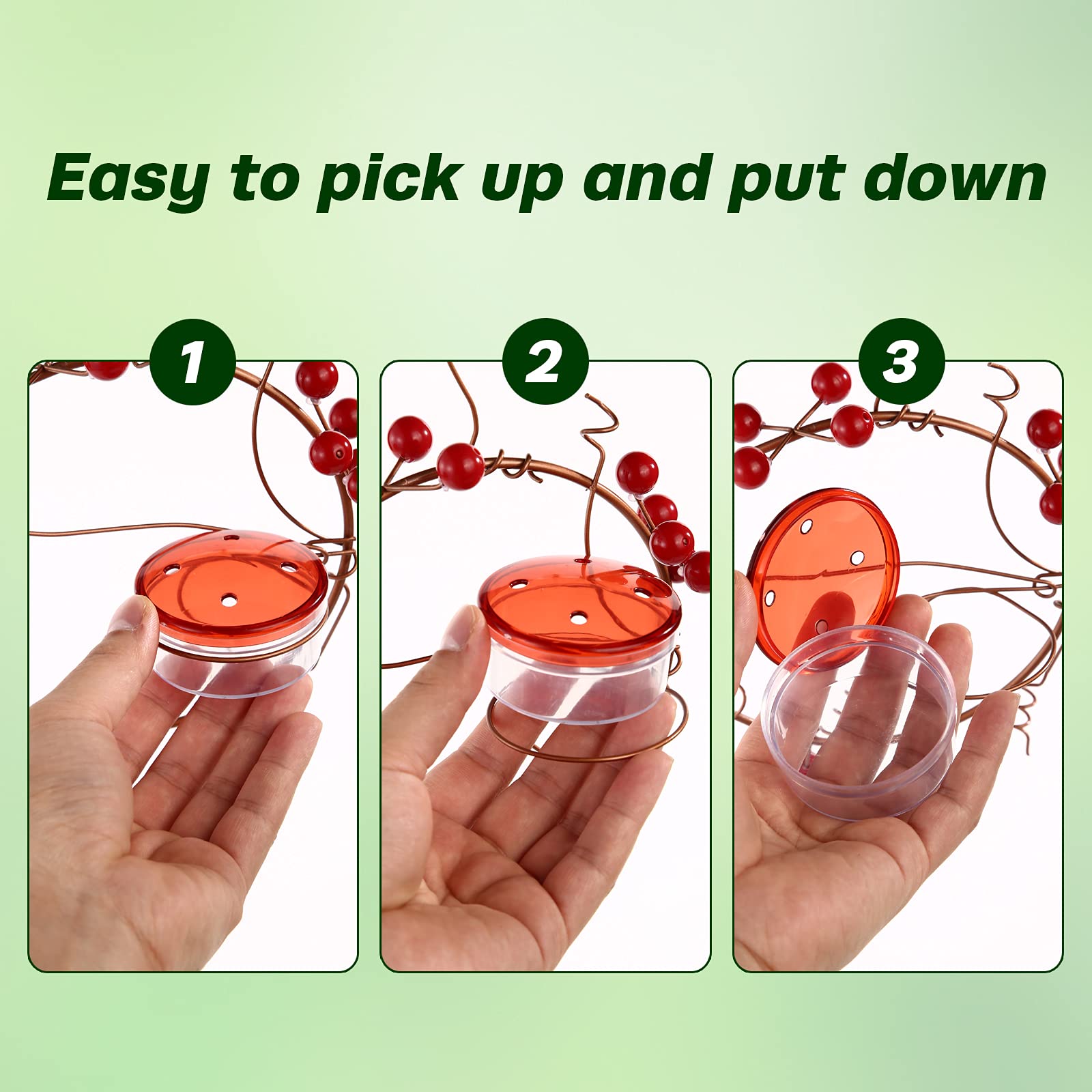 Easy to pick up and put down

1

2

3