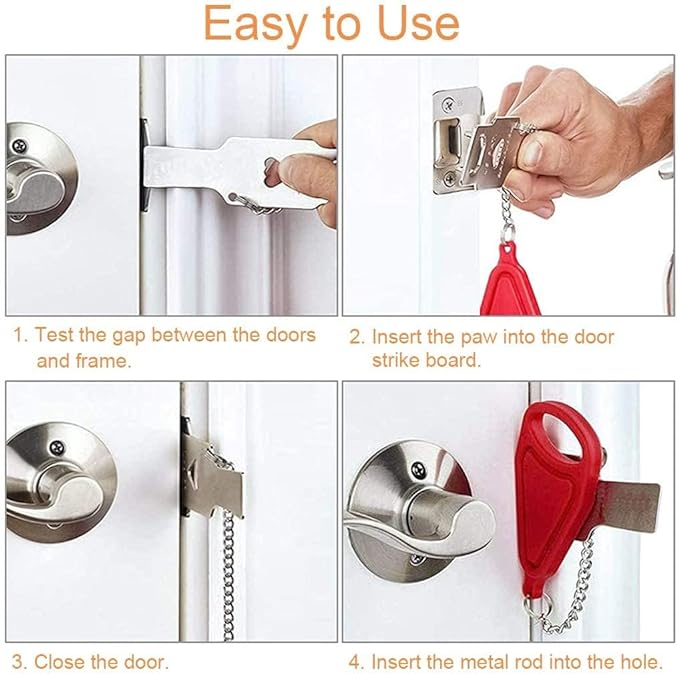 Easy to Use

1. Test the gap between the doors and frame.

2. Insert the paw into the door strike board.

3. Close the door.

4. Insert the metal rod into the hole.