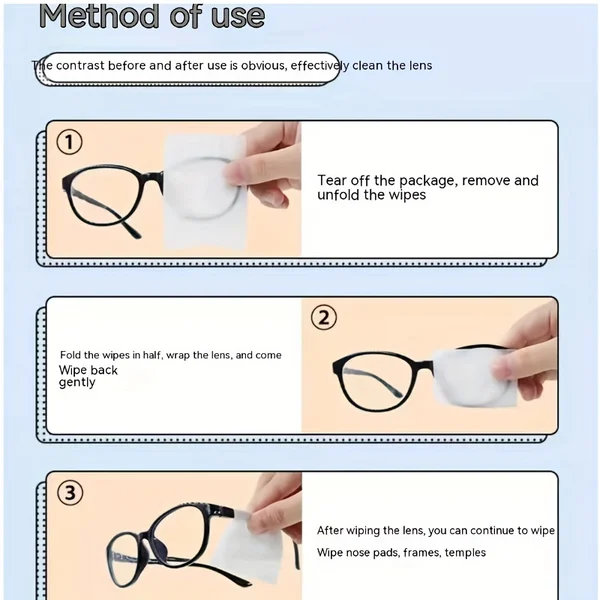 Method of use

The contrast before and after use is obvious, effectively clean the lens

①

Tear off the package, remove and unfold the wipes

Fold the wipes in half, wrap the lens, and come
Wipe back gently

②

③

After wiping the lens, you can continue to wipe
Wipe nose pads, frames, temples