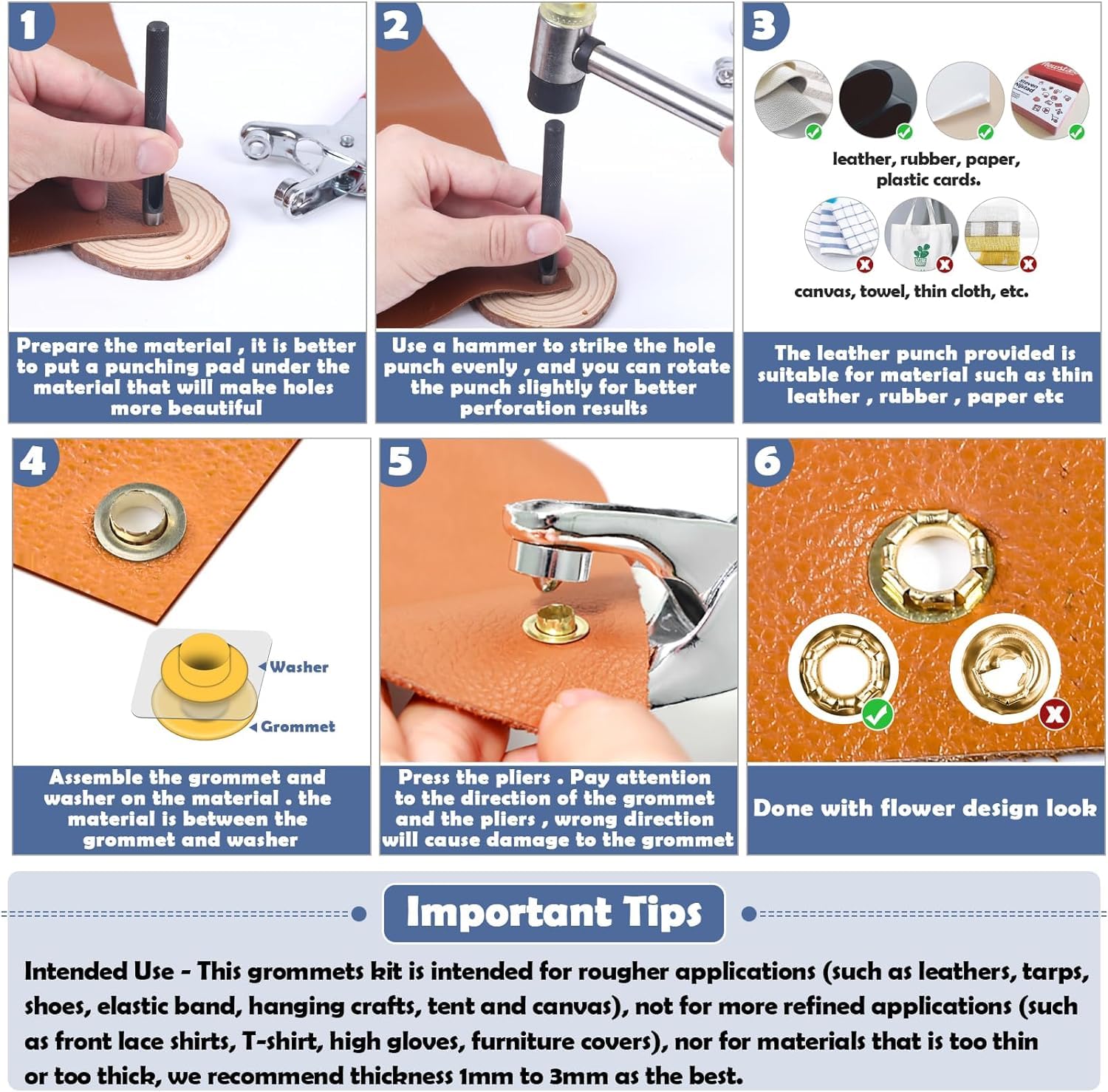 1

Prepare the material , it is better to put a punching pad under the material that will make holes more beautiful

2

Use a hammer to strike the hole punch evenly , and you can rotate the punch slightly for better perforation results

3

leather, rubber, paper, plastic cards.

canvas, towel, thin cloth, etc.

The leather punch provided is suitable for material such as thin leather , rubber , paper etc

4

Washer

Grommet

Assemble the grommet and washer on the material . the material is between the grommet and washer

5

Press the pliers . Pay attention to the direction of the grommet and the pliers , wrong direction will cause damage to the grommet

6

Done with flower design look

Important Tips

Intended Use - This grommets kit is intended for rougher applications (such as leathers, tarps, shoes, elastic band, hanging crafts, tent and canvas), not for more refined applications (such as front lace shirts, T-shirt, high gloves, furniture covers), nor for materials that is too thin or too thick, we recommend thickness 1mm to 3mm as the best.