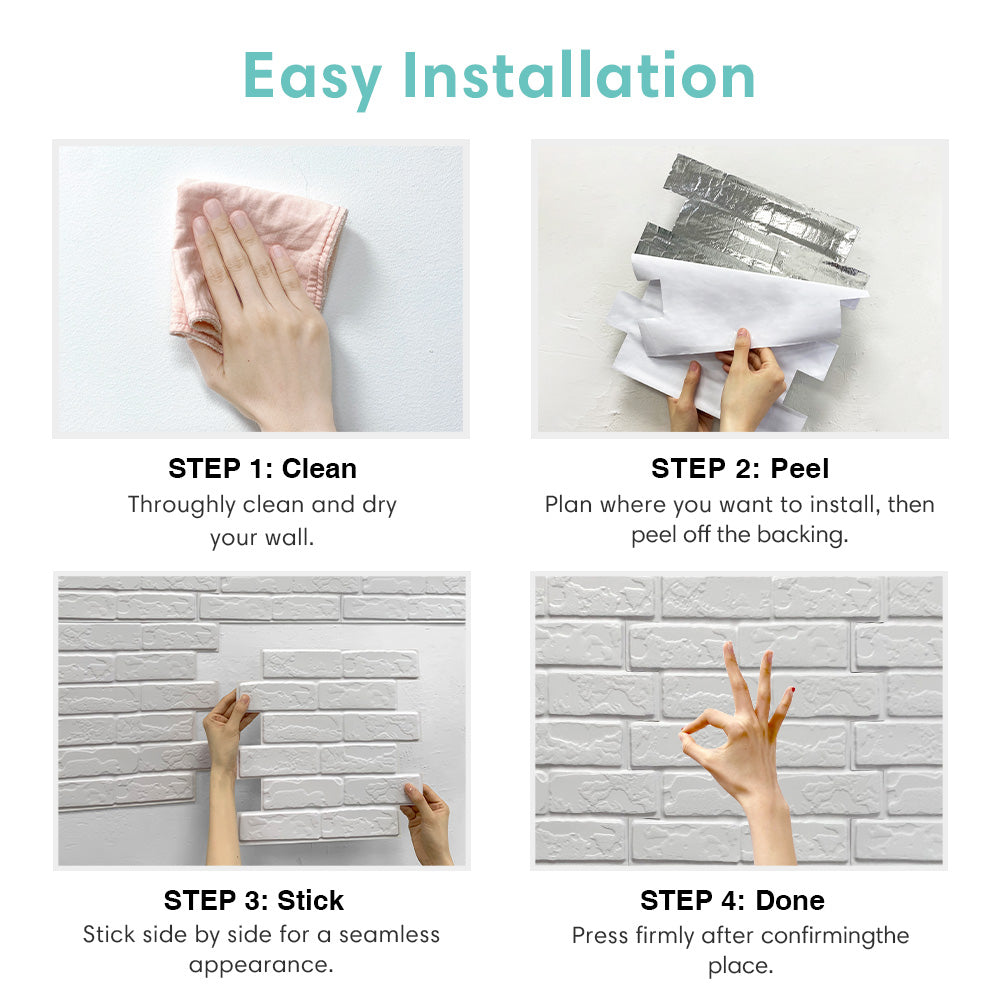 Easy Installation

STEP 1: Clean
Throughly clean and dry your wall.

STEP 2: Peel
Plan where you want to install, then peel off the backing.

STEP 3: Stick
Stick side by side for a seamless appearance.

STEP 4: Done
Press firmly after confirmingthe place.