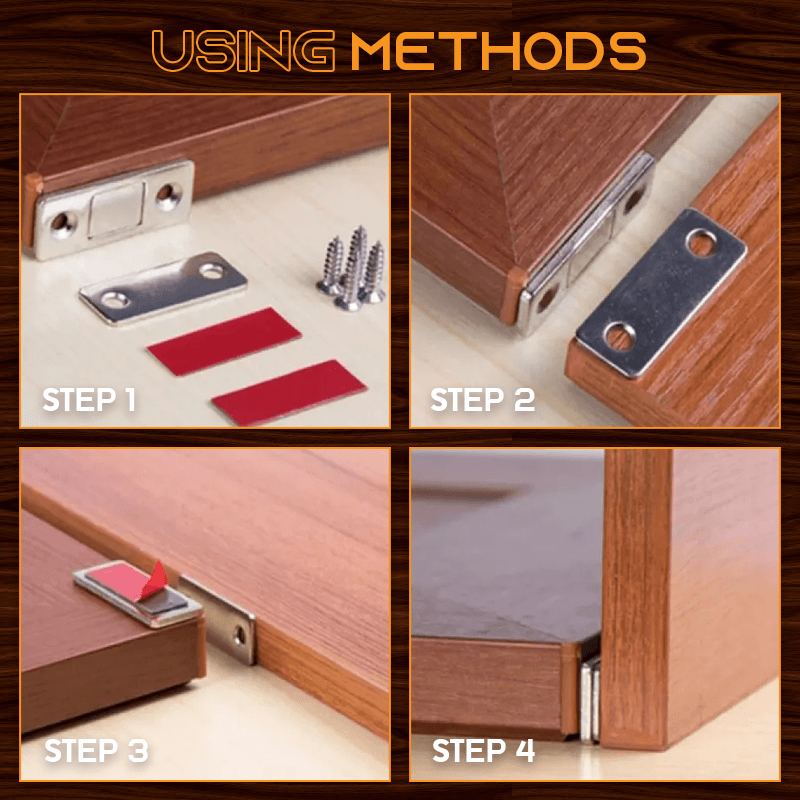 USING METHODS

STEP 1

STEP 2

STEP 3

STEP 4