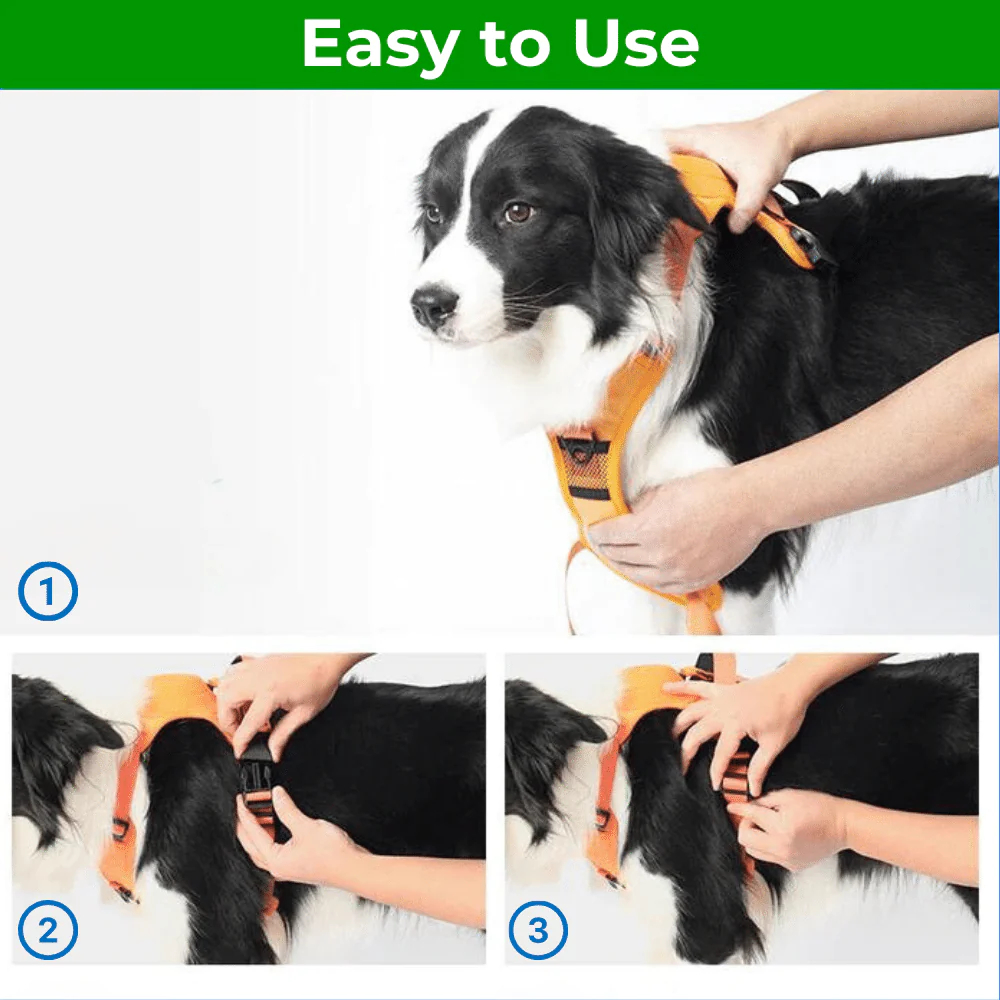 Easy to Use

1

2

3