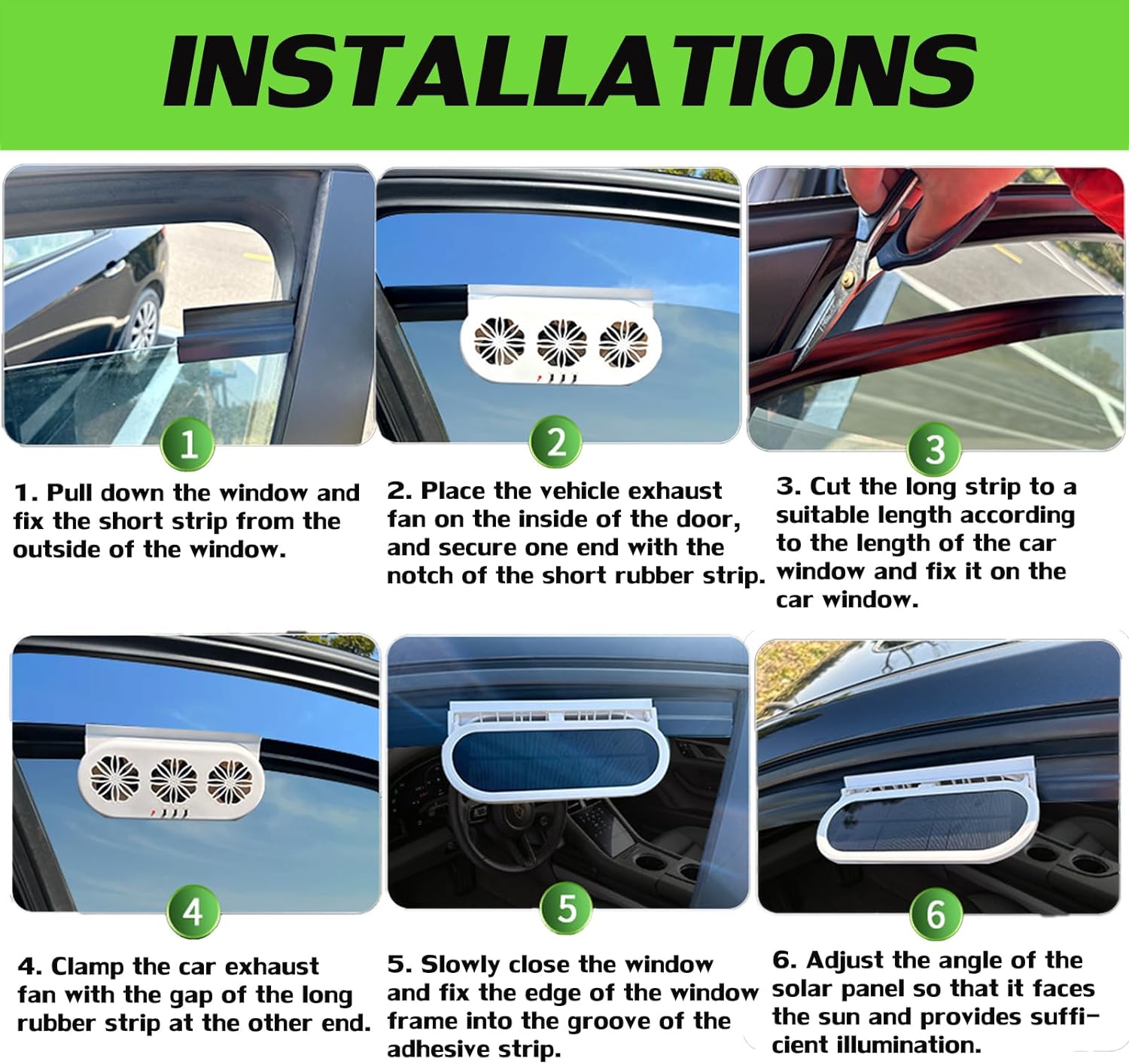 INSTALLATIONS

1

1. Pull down the window and fix the short strip from the outside of the window.

2

2. Place the vehicle exhaust fan on the inside of the door, and secure one end with the notch of the short rubber strip.

3

3. Cut the long strip to a suitable length according to the length of the car window and fix it on the car window.

4

4. Clamp the car exhaust fan with the gap of the long rubber strip at the other end.

5

5. Slowly close the window and fix the edge of the window frame into the groove of the adhesive strip.

6

6. Adjust the angle of the solar panel so that it faces the sun and provides sufficient illumination.