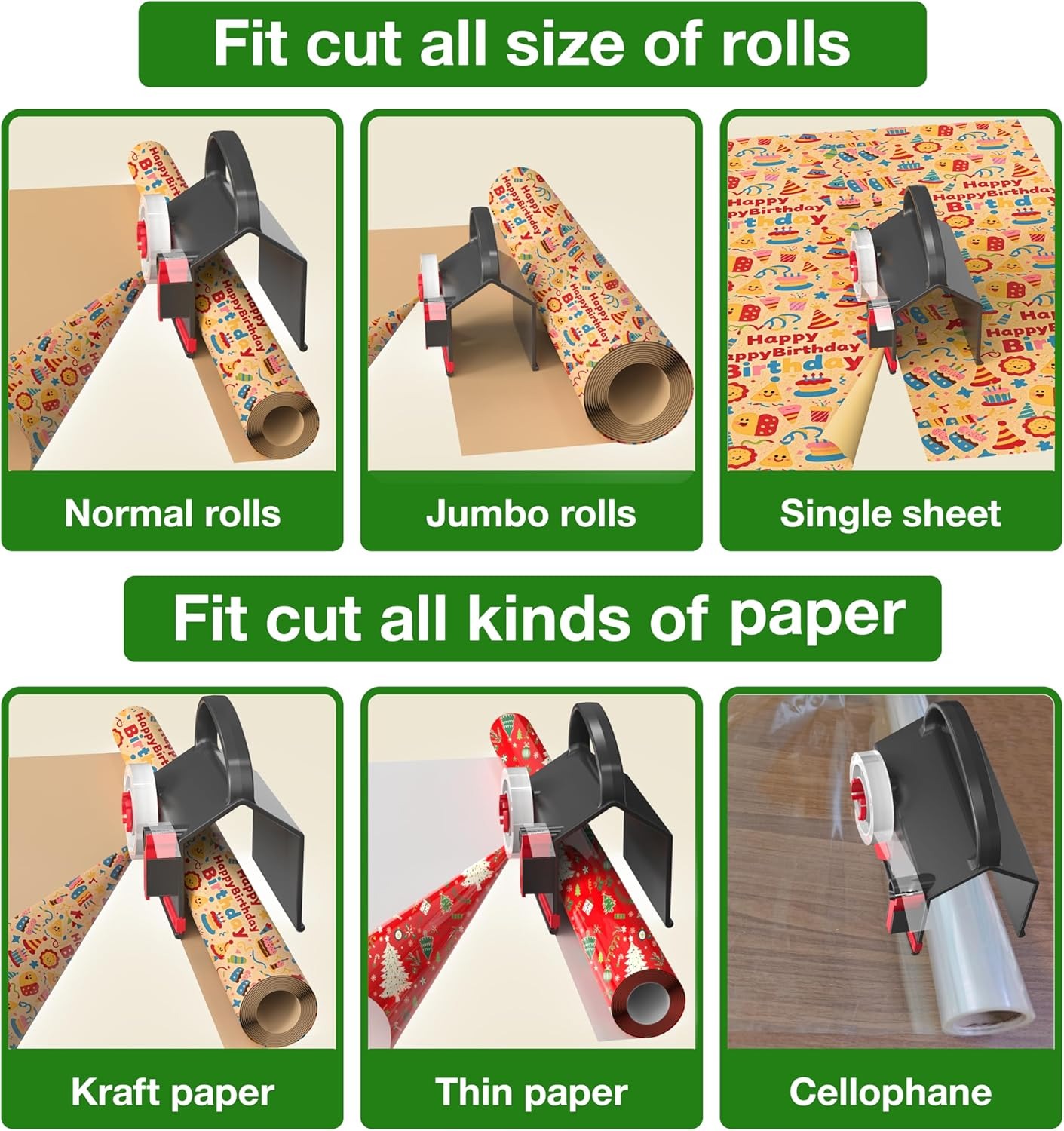 Fit cut all size of rolls

Normal rolls

Jumbo rolls

Single sheet

Fit cut all kinds of paper

Kraft paper

Thin paper

Cellophane