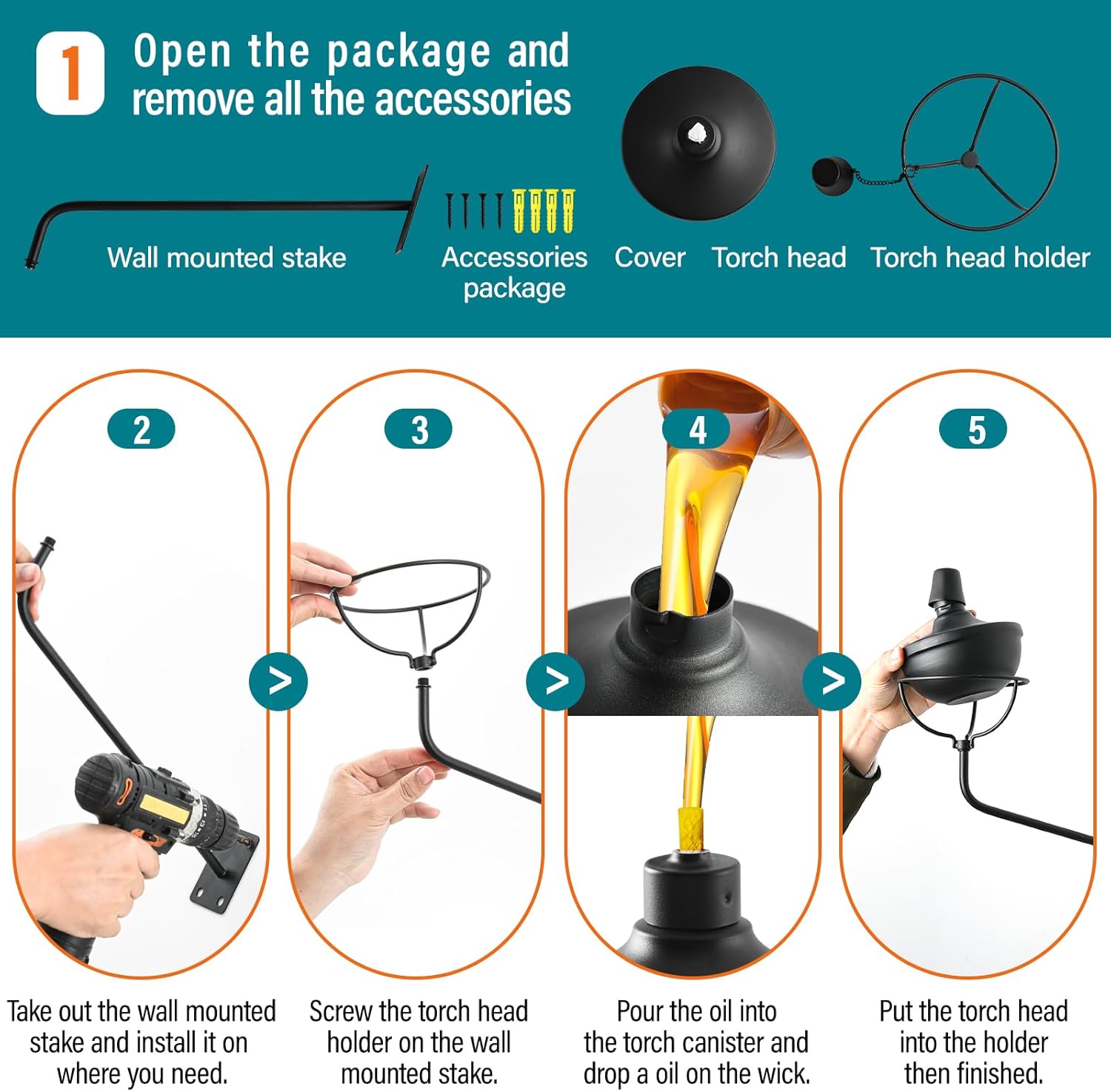 1 Open the package and remove all the accessories

Wall mounted stake

Accessories package

Cover

Torch head

Torch head holder

2

3

4

5

>

>

>

Take out the wall mounted stake and install it on where you need.

Screw the torch head holder on the wall mounted stake.

Pour the oil into the torch canister and drop a oil on the wick.

Put the torch head into the holder then finished.