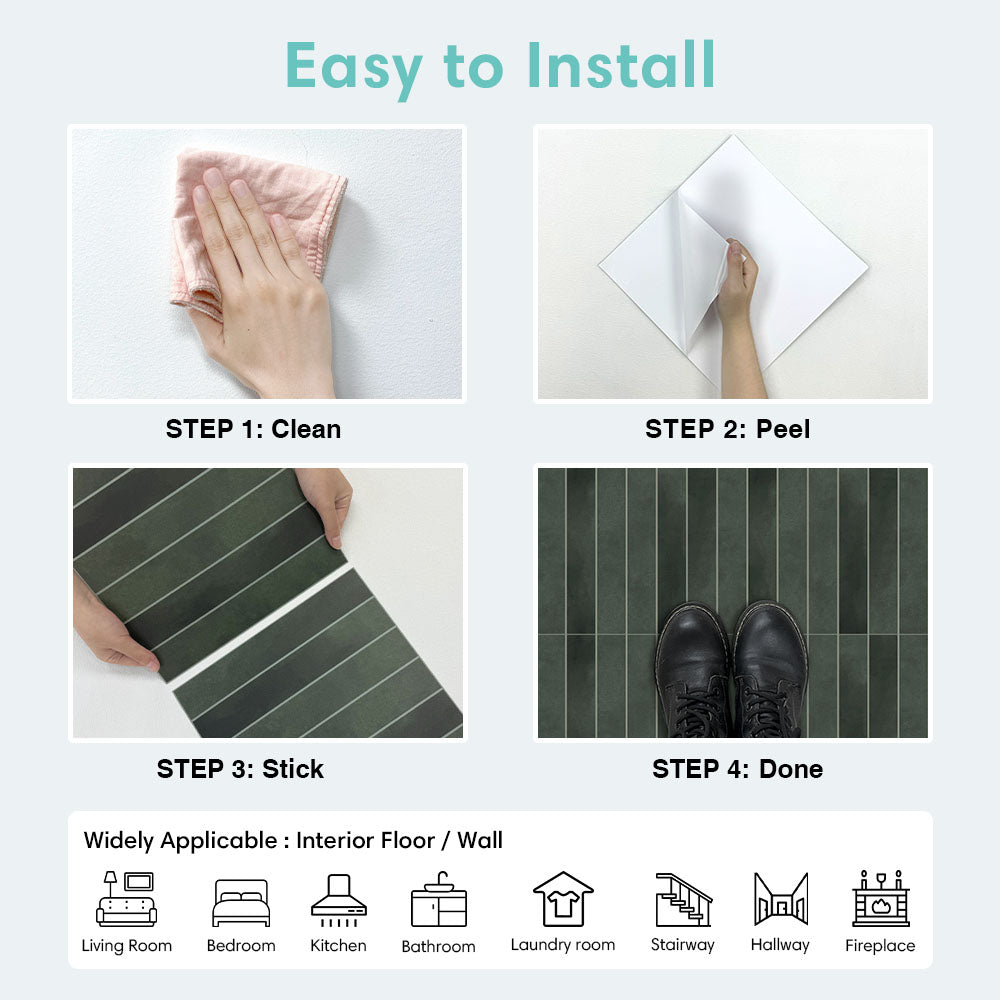 Easy to Install

STEP 1: Clean

STEP 2: Peel

STEP 3: Stick

STEP 4: Done

Widely Applicable : Interior Floor / Wall

Living Room Bedroom Kitchen Bathroom Laundry room Stairway Hallway Fireplace