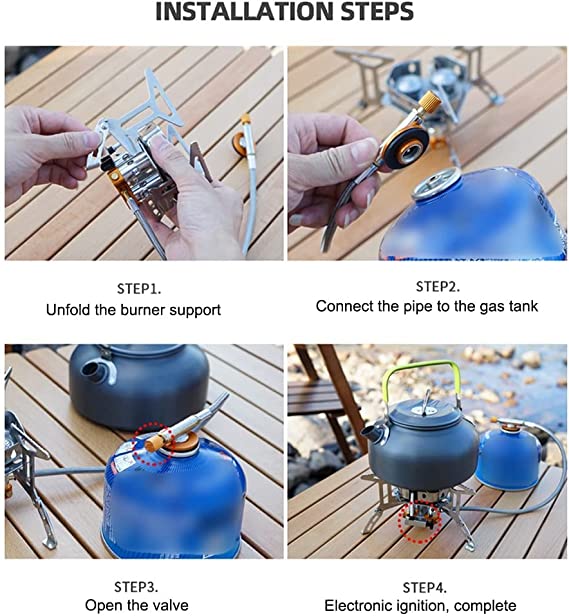 INSTALLATION STEPS

STEP1.
Unfold the burner support

STEP2.
Connect the pipe to the gas tank

STEP3.
Open the valve

STEP4.
Electronic ignition, complete