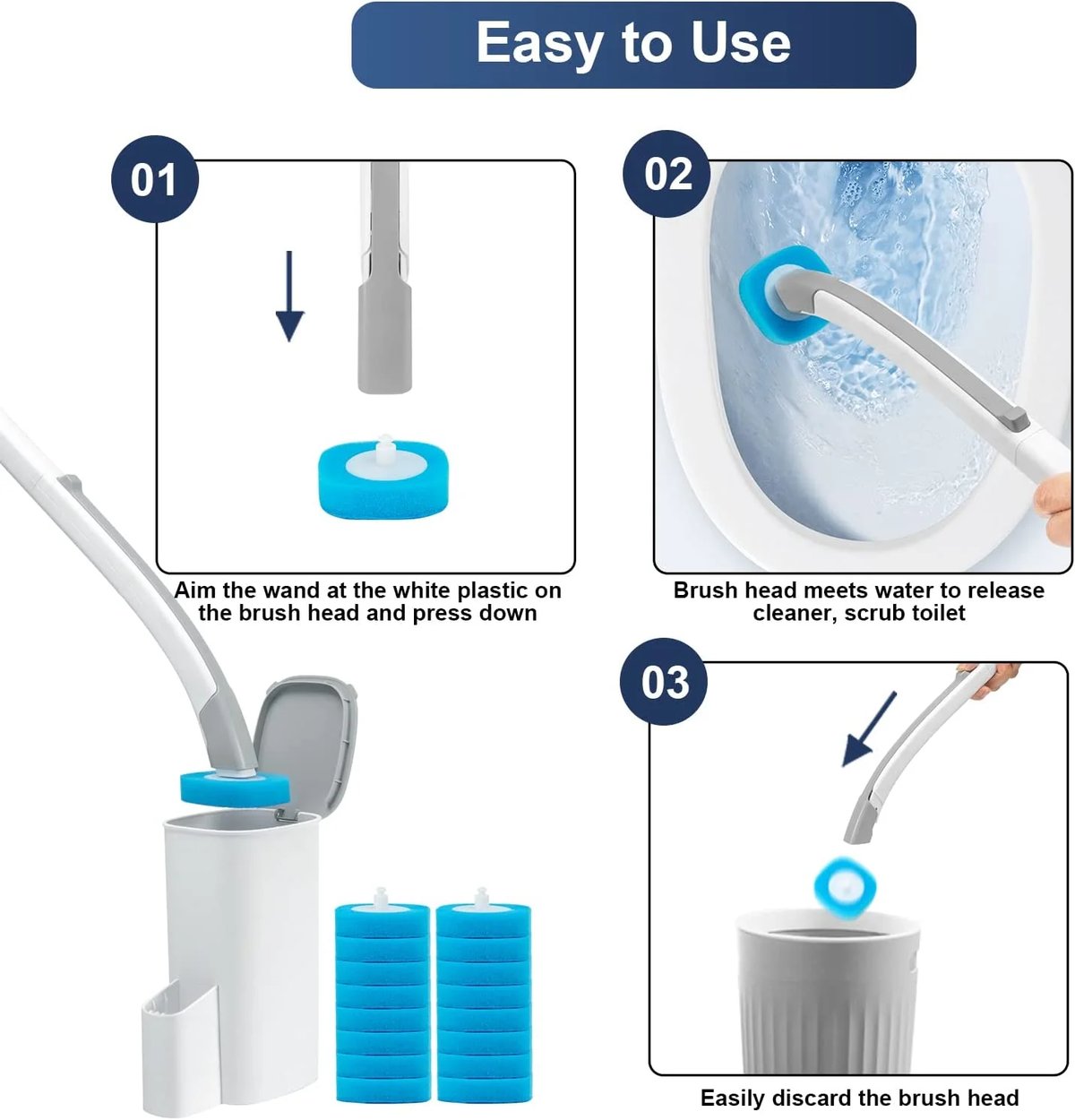 Easy to Use

01

Aim the wand at the white plastic on the brush head and press down

02

Brush head meets water to release cleaner, scrub toilet

03

Easily discard the brush head