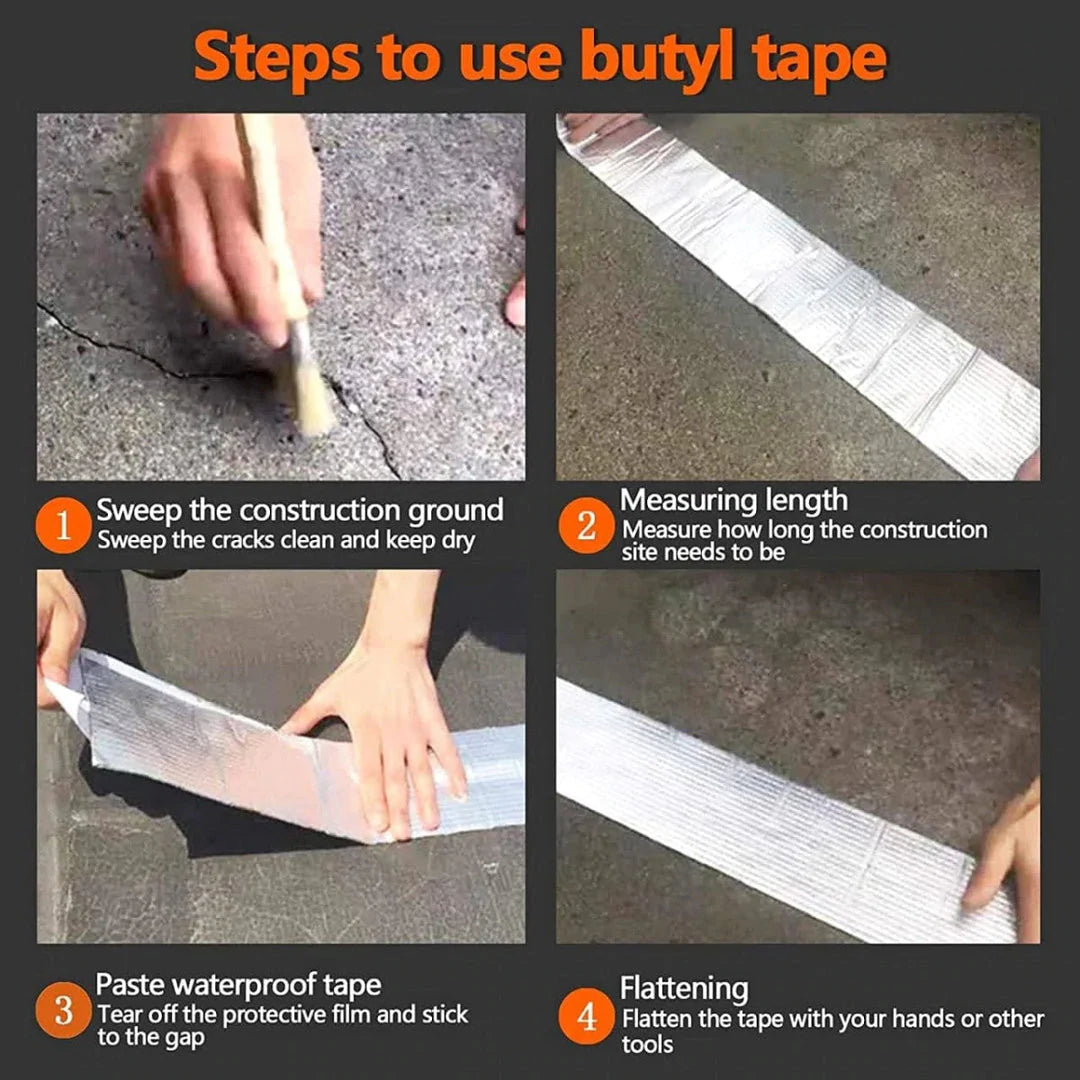 Steps to use butyl tape

1 Sweep the construction ground
Sweep the cracks clean and keep dry

2 Measuring length
Measure how long the construction site needs to be

3 Paste waterproof tape
Tear off the protective film and stick to the gap

4 Flattening
Flatten the tape with your hands or other tools