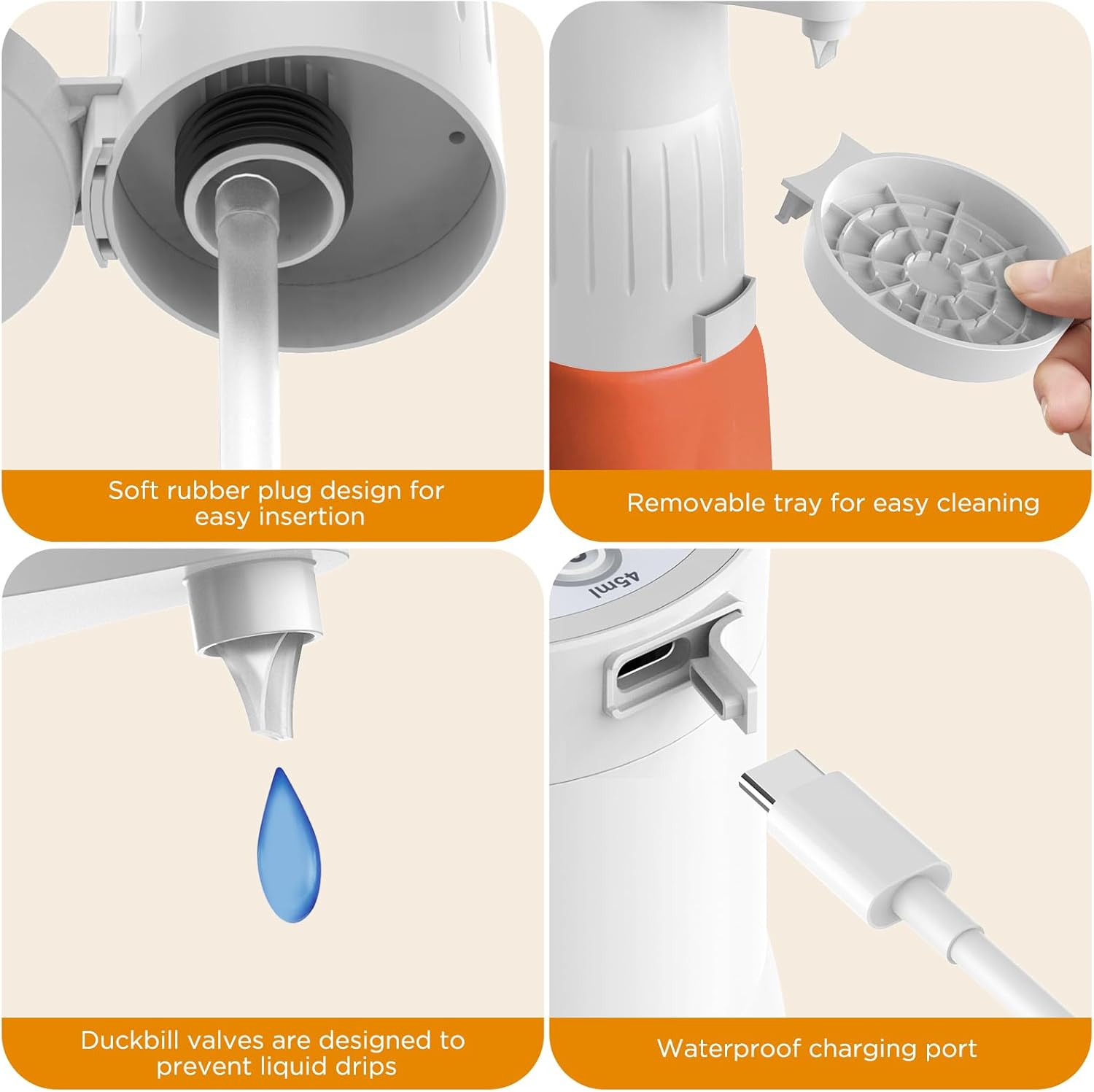 Soft rubber plug design for easy insertion

Removable tray for easy cleaning

45ml

Duckbill valves are designed to prevent liquid drips

Waterproof charging port