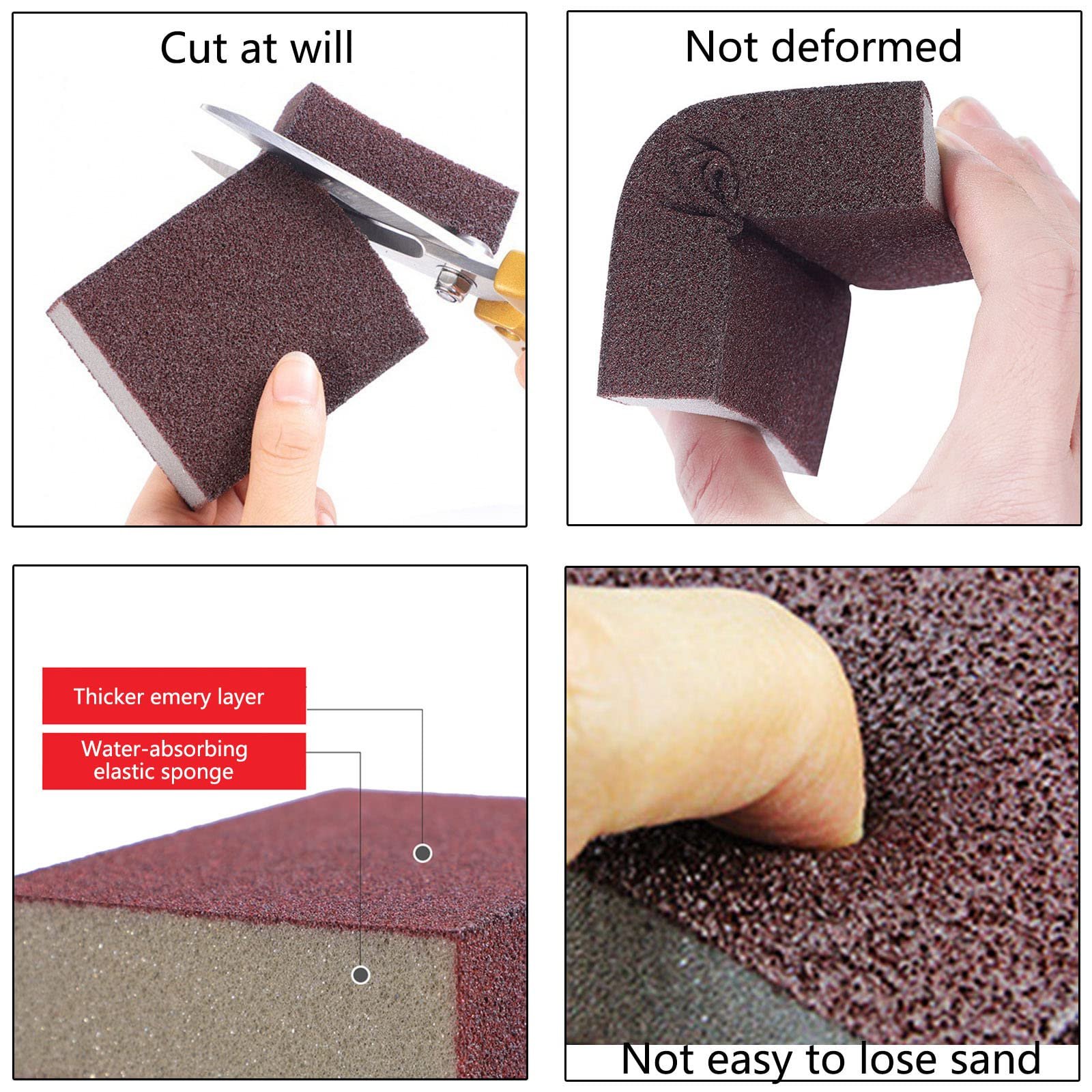 Cut at will

Not deformed

Thicker emery layer

Water-absorbing elastic sponge

Not easy to lose sand