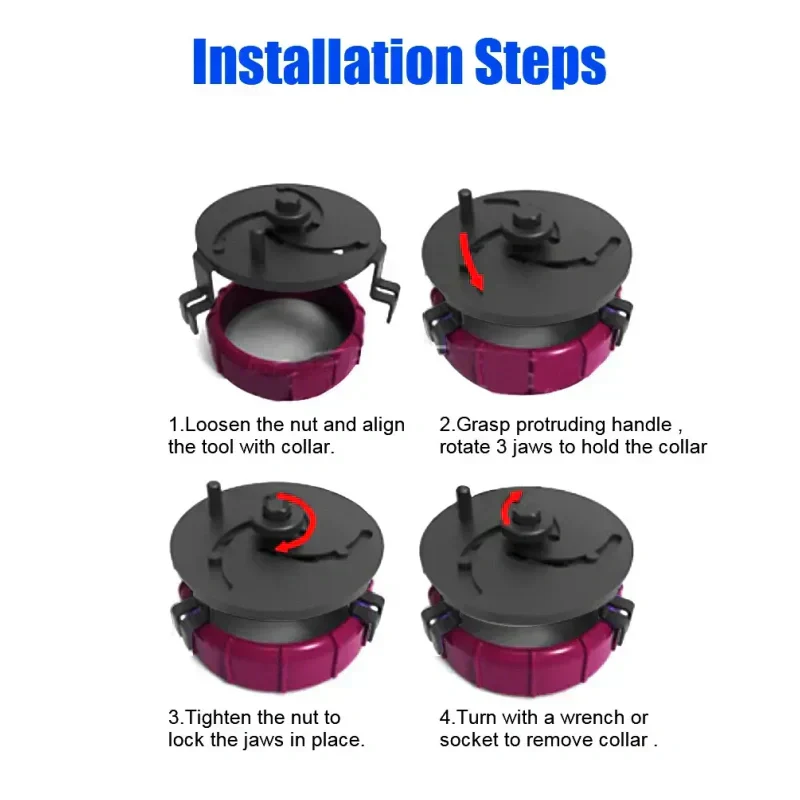 Installation Steps

1.Loosen the nut and align the tool with collar.

2.Grasp protruding handle , rotate 3 jaws to hold the collar

3.Tighten the nut to lock the jaws in place.

4.Turn with a wrench or socket to remove collar .